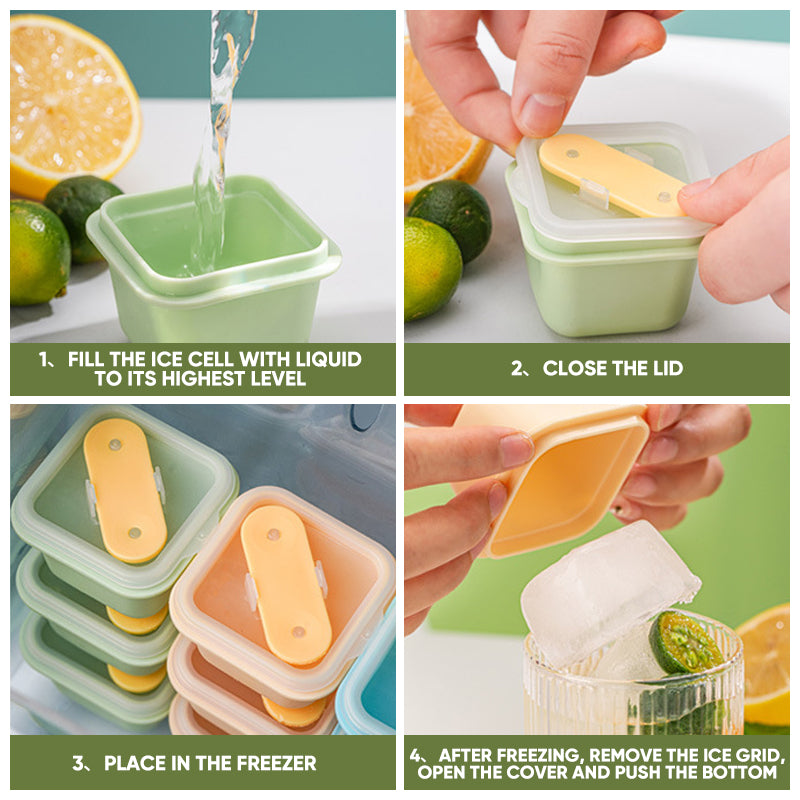 1、FILL THE ICE CELL WITH LIQUID TO ITS HIGHEST LEVEL

2、CLOSE THE LID

3、PLACE IN THE FREEZER

4、AFTER FREEZING, REMOVE THE ICE GRID, OPEN THE COVER AND PUSH THE BOTTOM