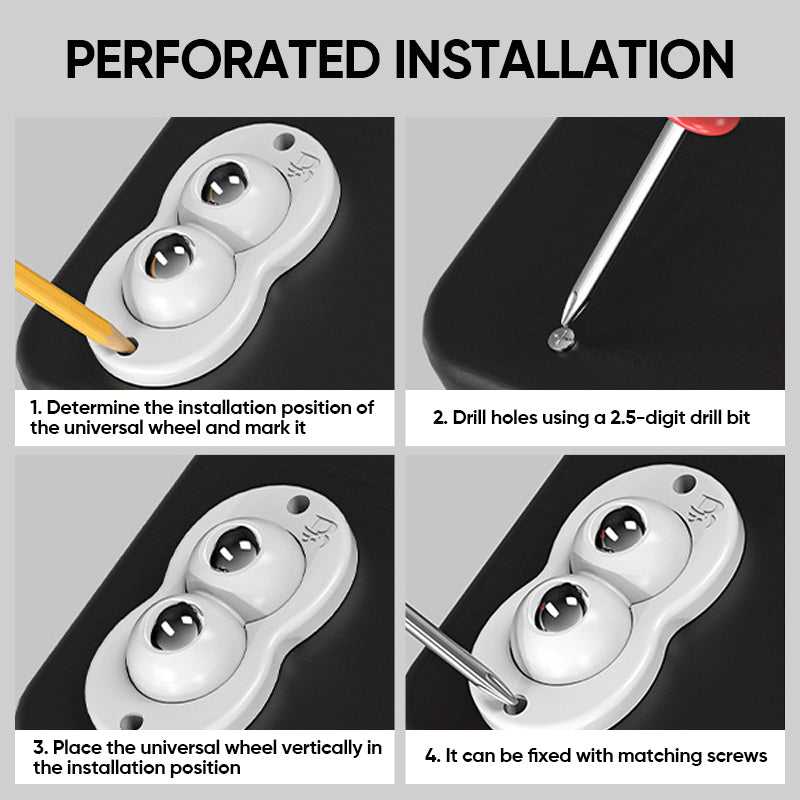 PERFORATED INSTALLATION

1. Determine the installation position of the universal wheel and mark it

2. Drill holes using a 2.5-digit drill bit

3. Place the universal wheel vertically in the installation position

4. It can be fixed with matching screws