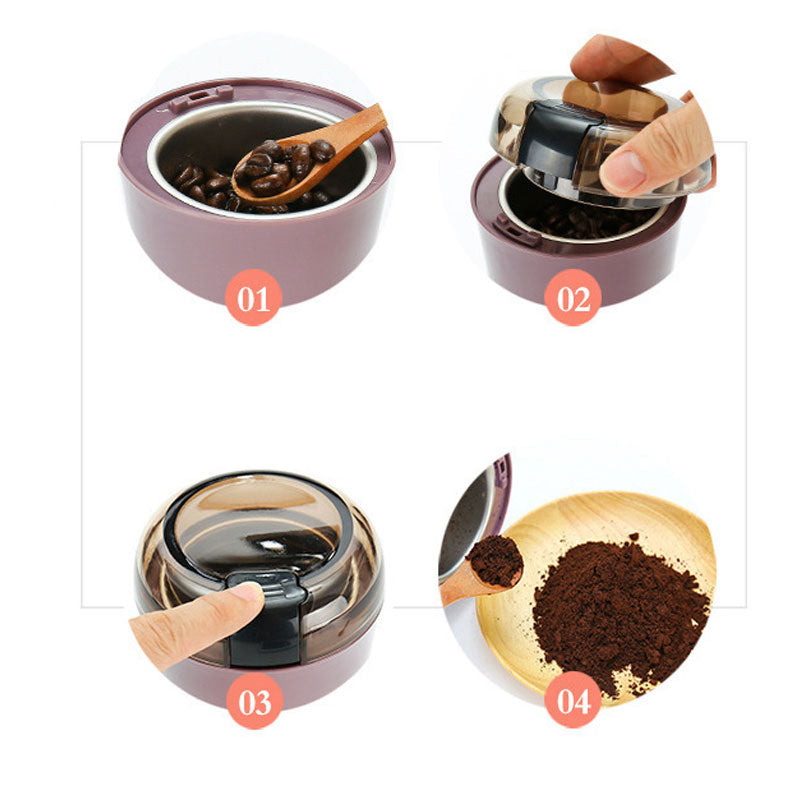 01

02

03

04