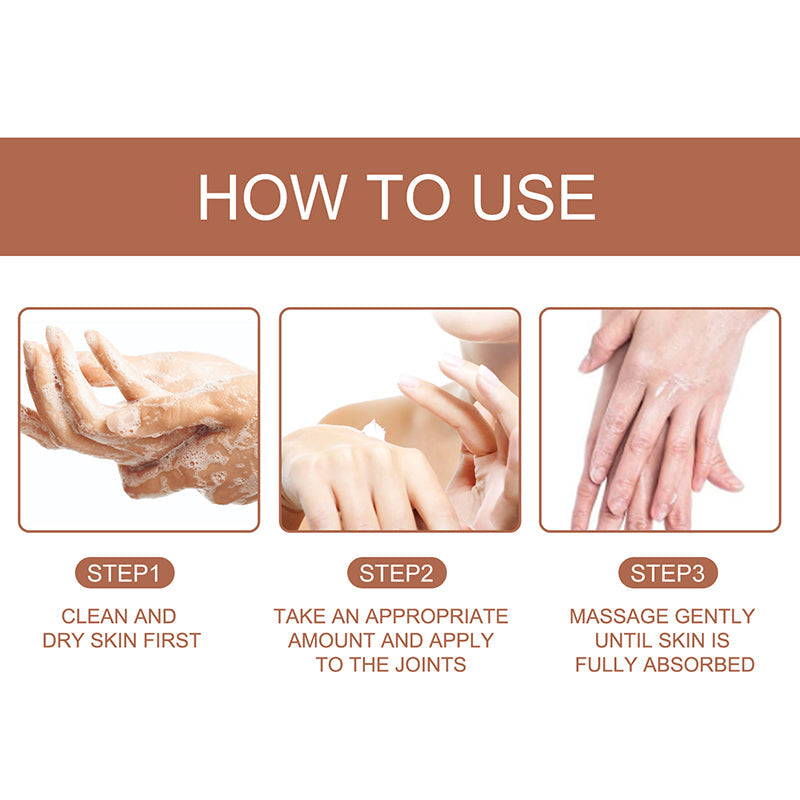 HOW TO USE

STEP1

CLEAN AND DRY SKIN FIRST

STEP2

TAKE AN APPROPRIATE AMOUNT AND APPLY TO THE JOINTS

STEP3

MASSAGE GENTLY UNTIL SKIN IS FULLY ABSORBED