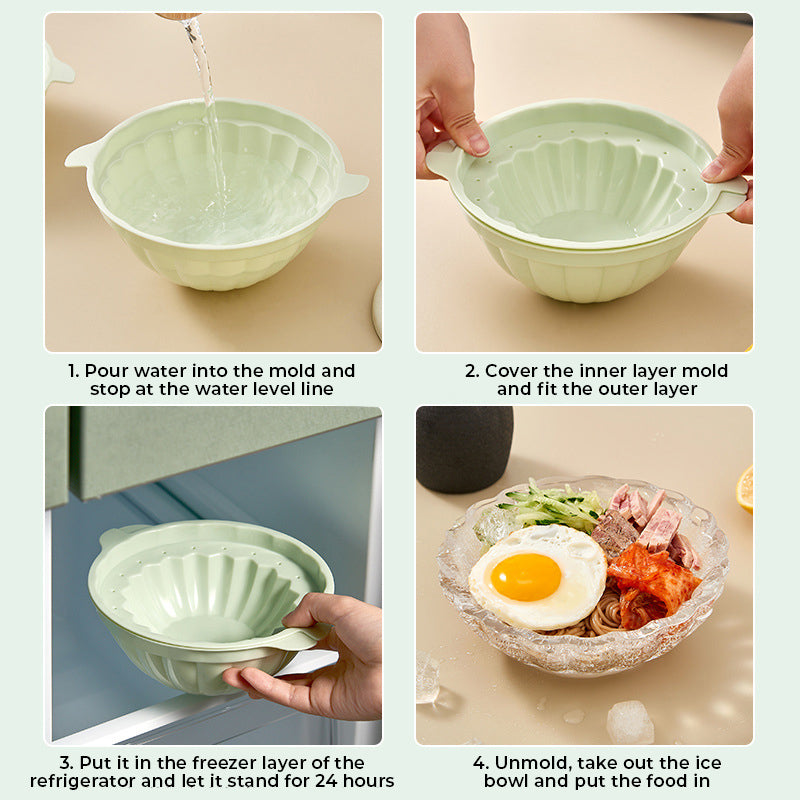 1. Pour water into the mold and stop at the water level line

2. Cover the inner layer mold and fit the outer layer

3. Put it in the freezer layer of the refrigerator and let it stand for 24 hours

4. Unmold, take out the ice bowl and put the food in