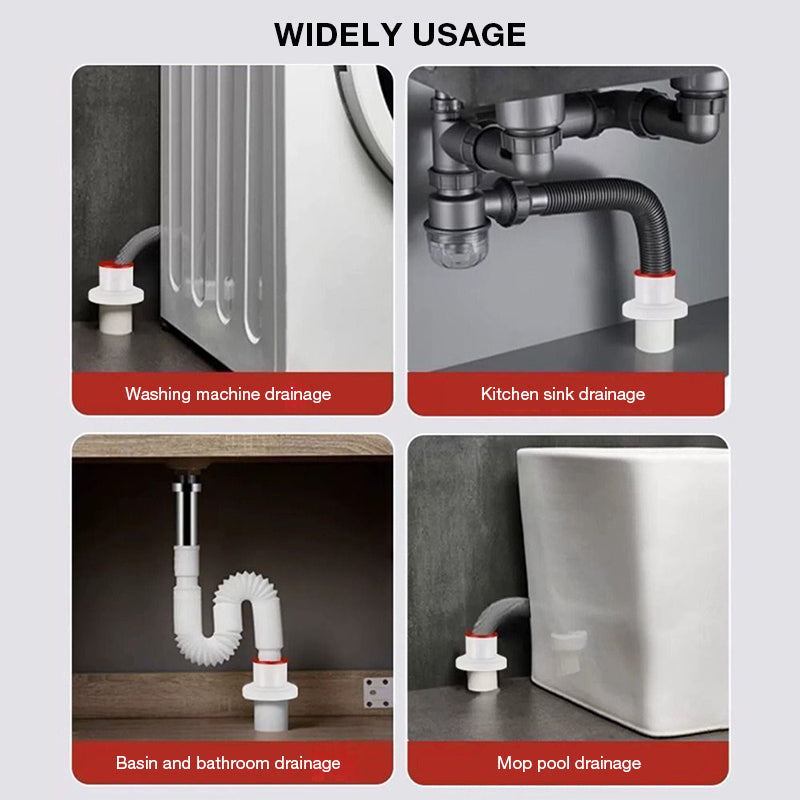 WIDELY USAGE

Washing machine drainage

Kitchen sink drainage

Basin and bathroom drainage

Mop pool drainage