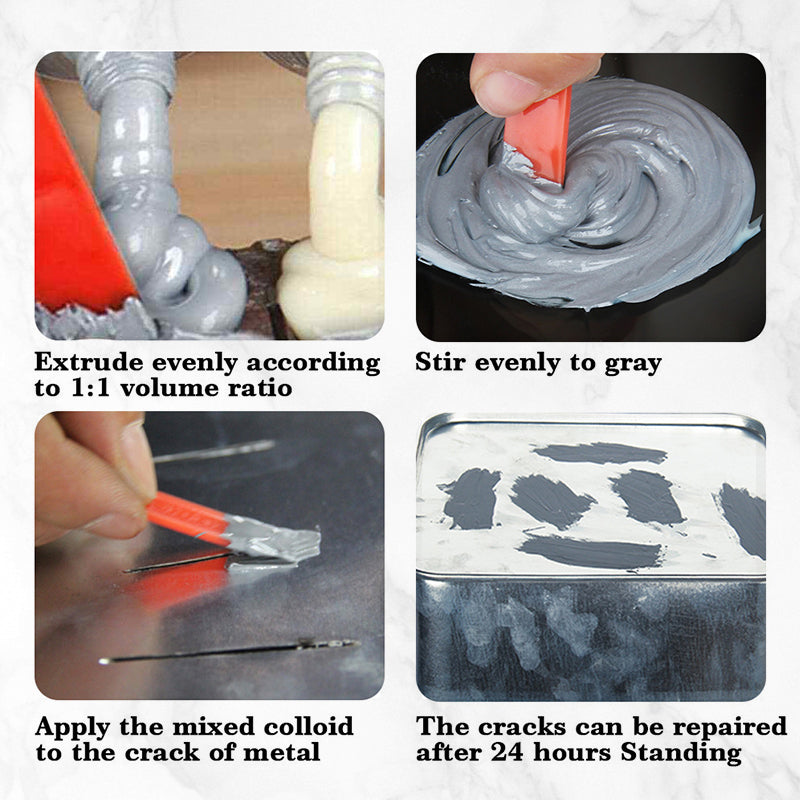 Extrude evenly according to 1:1 volume ratio

Stir evenly to gray

Apply the mixed colloid to the crack of metal

The cracks can be repaired after 24 hours Standing