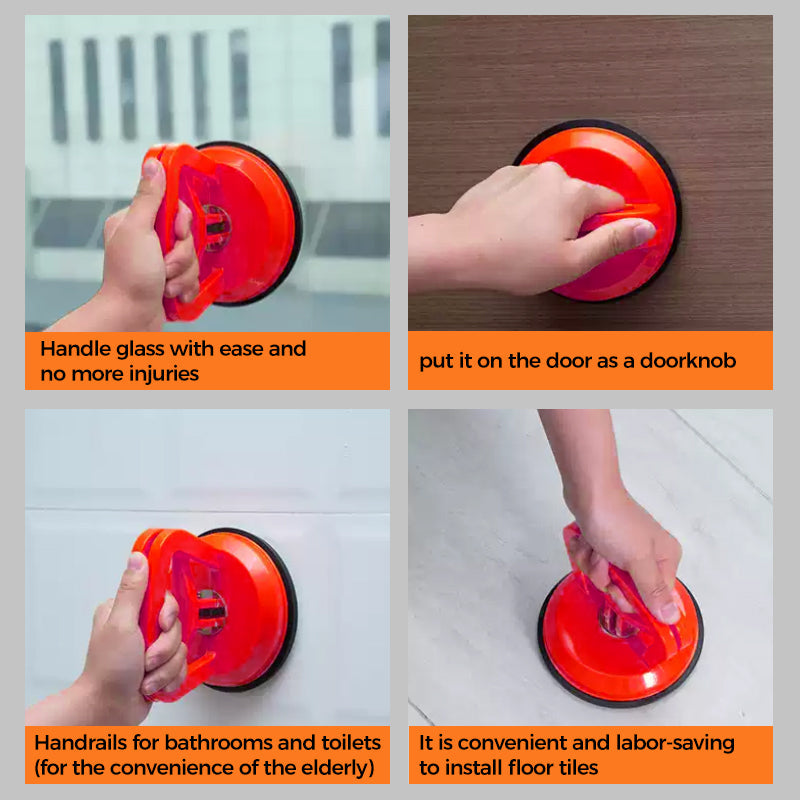 Handle glass with ease and no more injuries

put it on the door as a doorknob

Handrails for bathrooms and toilets (for the convenience of the elderly)

It is convenient and labor-saving to install floor tiles