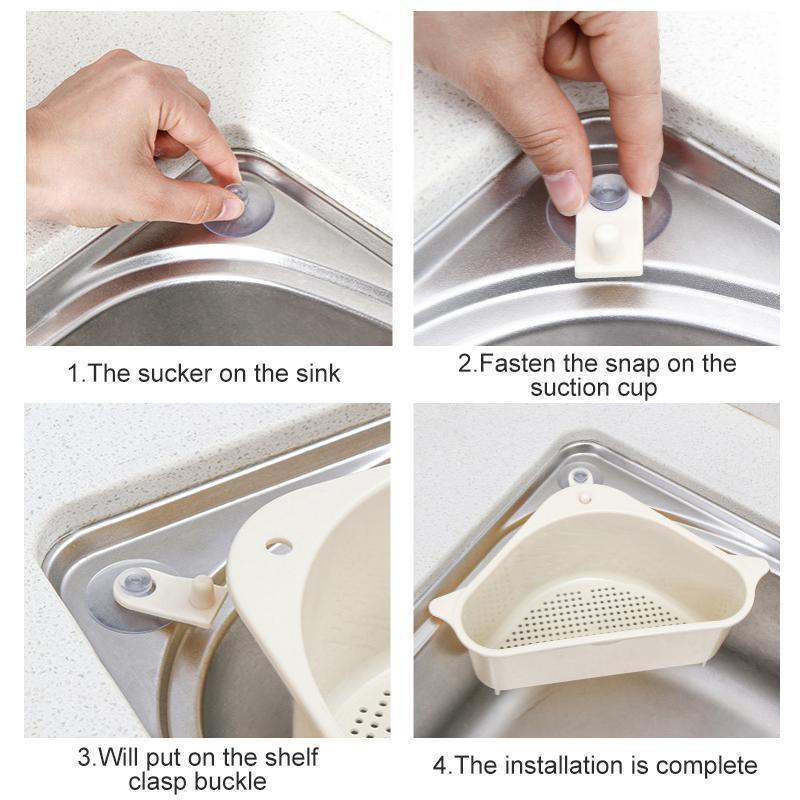 1.The sucker on the sink

2.Fasten the snap on the suction cup

3.Will put on the shelf clasp buckle

4.The installation is complete