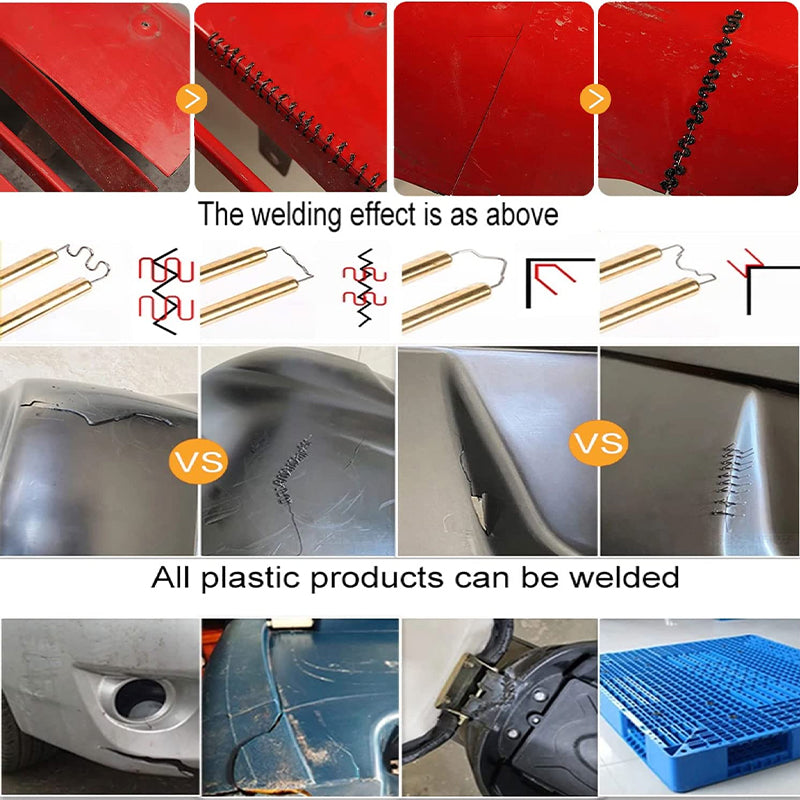 The welding effect is as above

VS

VS

All plastic products can be welded