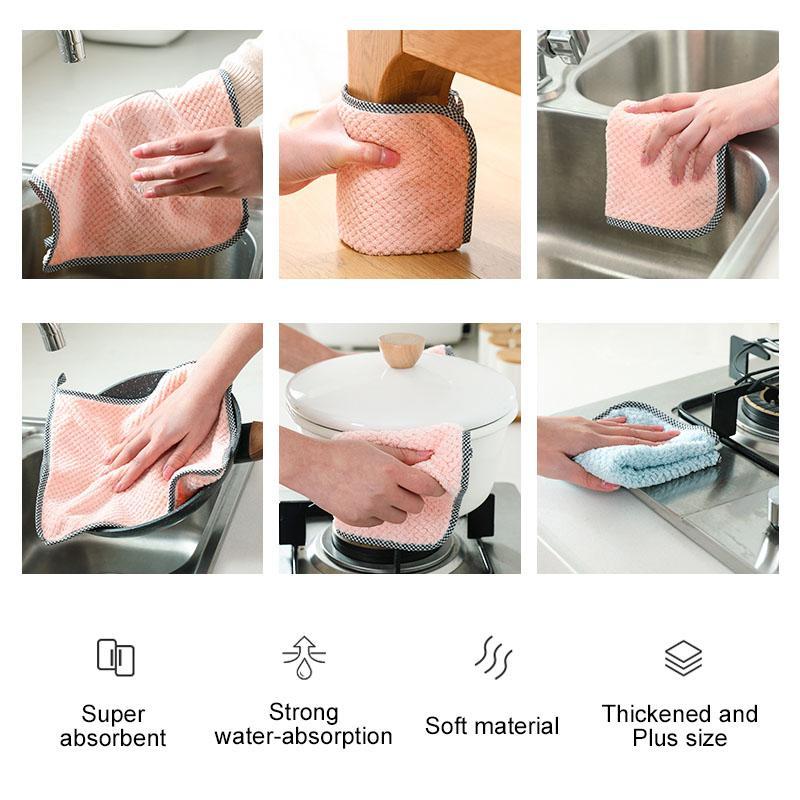 Super absorbent

Strong water-absorption

Soft material

Thickened and Plus size