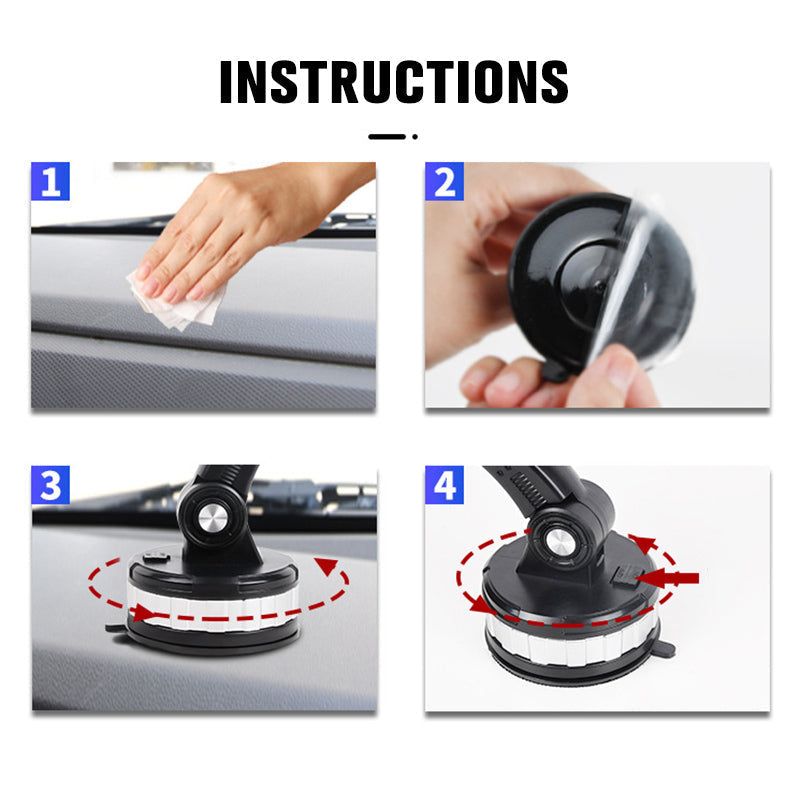 INSTRUCTIONS

1

2

3

4