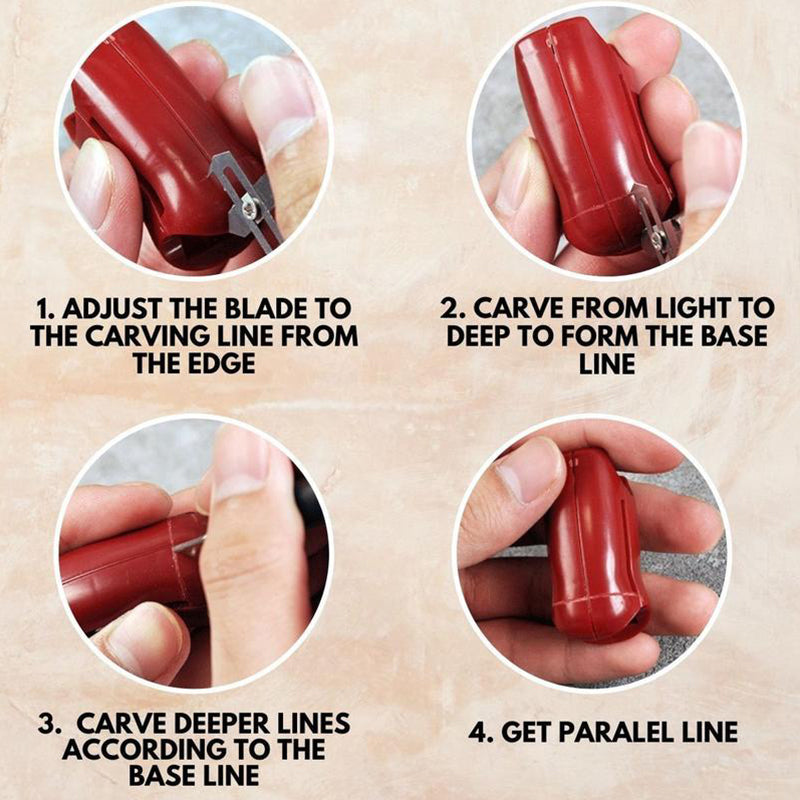 1. ADJUST THE BLADE TO THE CARVING LINE FROM THE EDGE

2. CARVE FROM LIGHT TO DEEP TO FORM THE BASE LINE

3. CARVE DEEPER LINES ACCORDING TO THE BASE LINE

4. GET PARALEL LINE