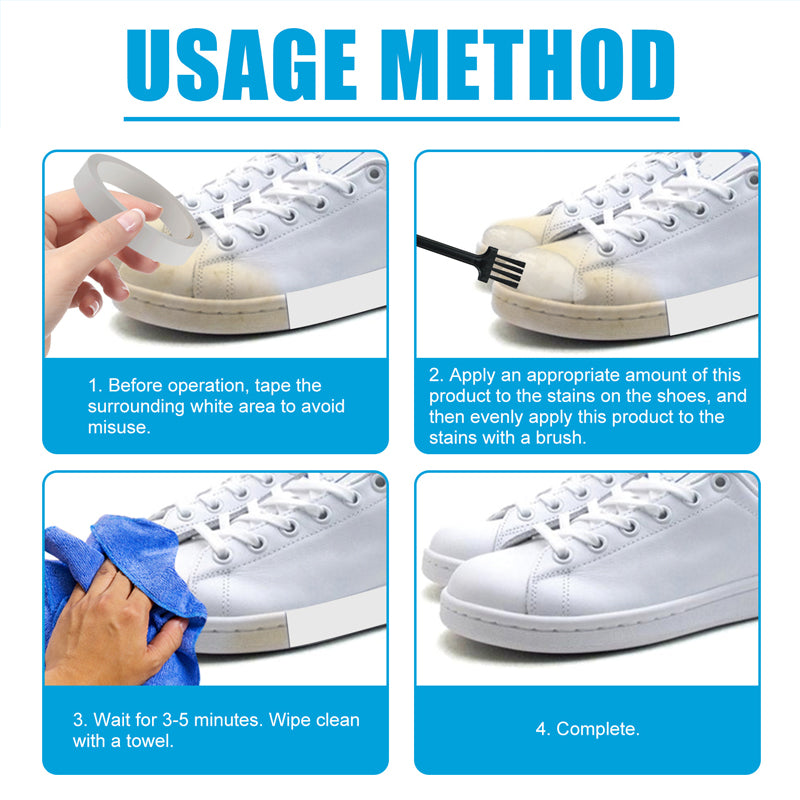 USAGE METHOD

1. Before operation, tape the surrounding white area to avoid misuse.

2. Apply an appropriate amount of this product to the stains on the shoes, and then evenly apply this product to the stains with a brush.

3. Wait for 3-5 minutes. Wipe clean with a towel.

4. Complete.