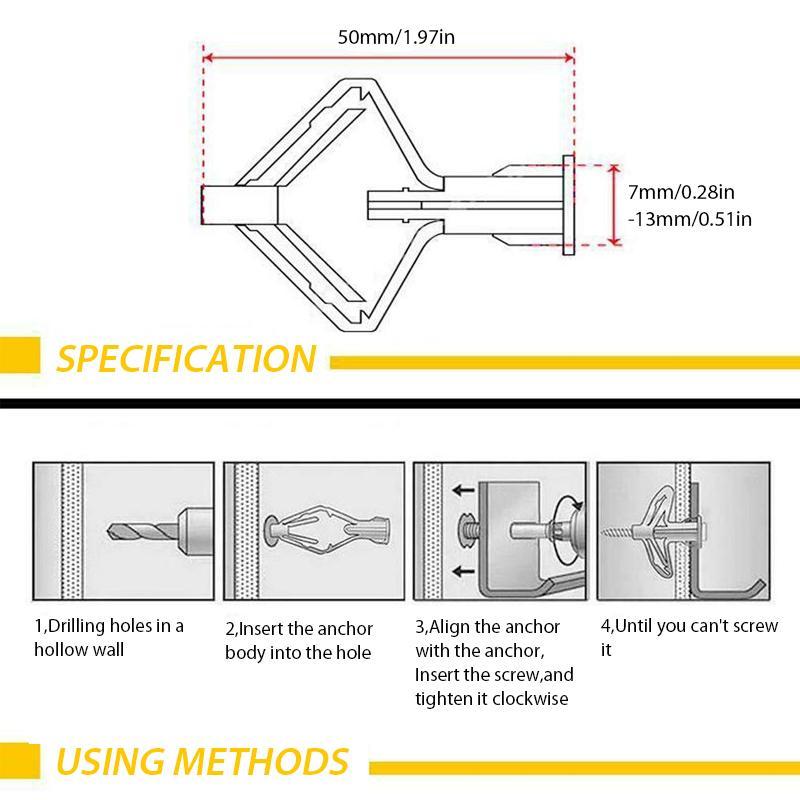 50mm/1.97in

7mm/0.28in
-13mm/0.51in

SPECIFICATION

1,Drilling holes in a hollow wall

2,Insert the anchor body into the hole

3,Align the anchor with the anchor, Insert the screw,and tighten it clockwise

4,Until you can't screw it

USING METHODS