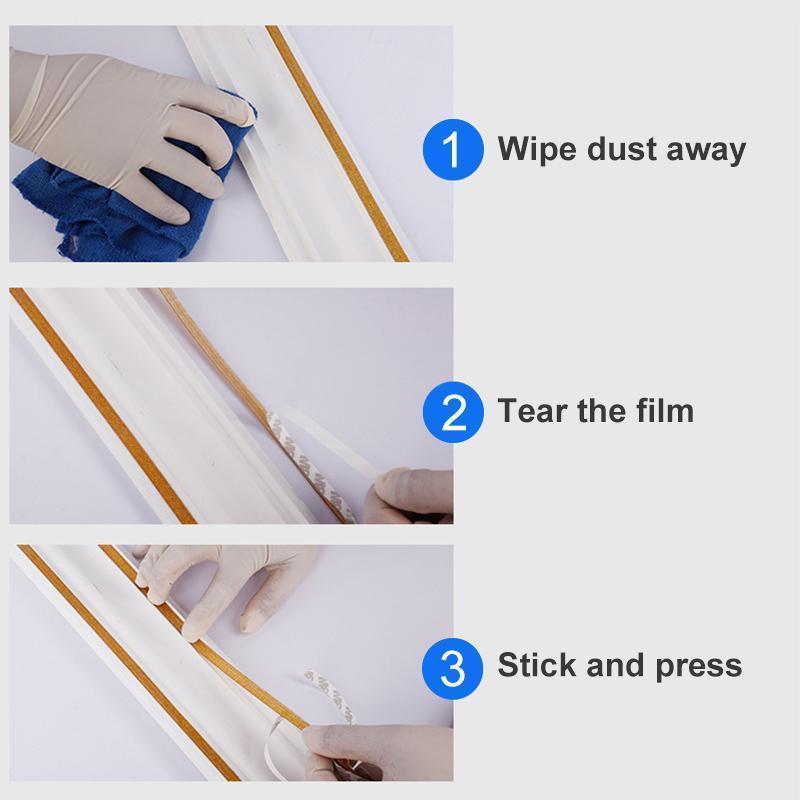 1 Wipe dust away

2 Tear the film

3 Stick and press