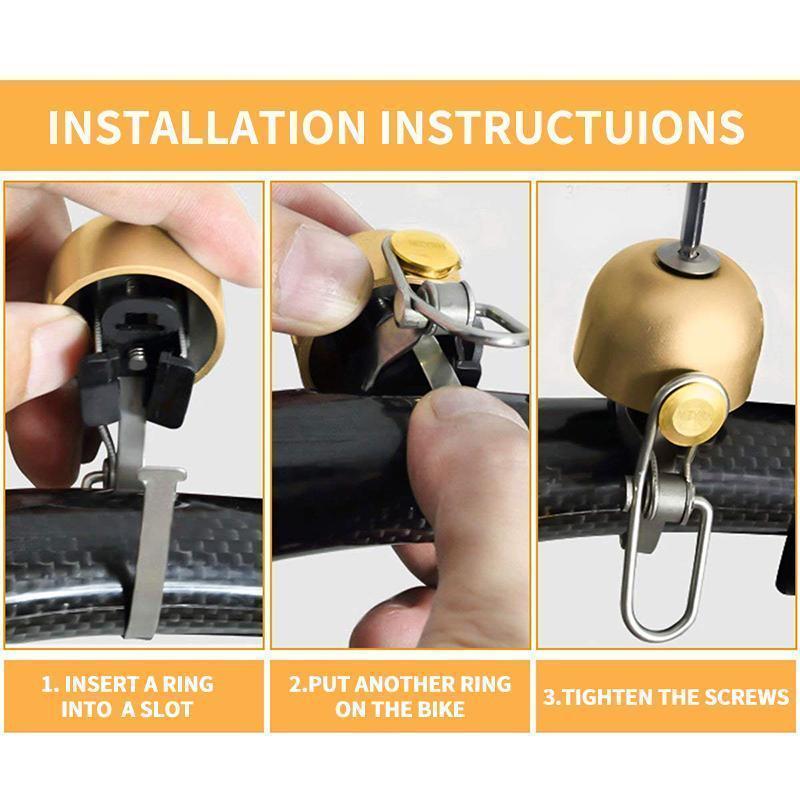 INSTALLATION INSTRUCTUIONS

1. INSERT A RING INTO A SLOT

2.PUT ANOTHER RING ON THE BIKE

3.TIGHTEN THE SCREWS