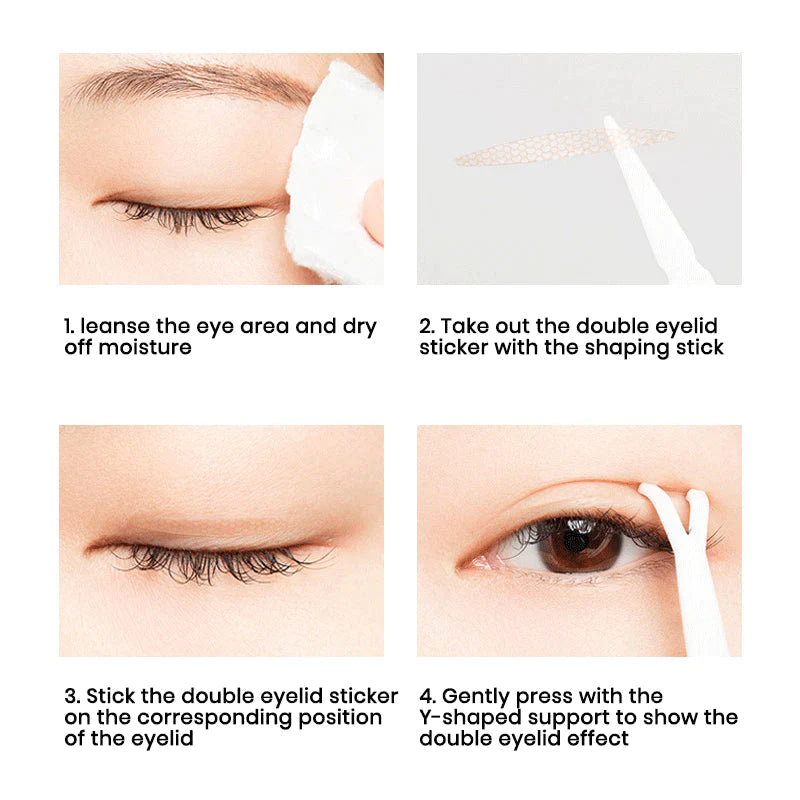 1. leanse the eye area and dry off moisture

2. Take out the double eyelid sticker with the shaping stick

3. Stick the double eyelid sticker on the corresponding position of the eyelid

4. Gently press with the Y-shaped support to show the double eyelid effect