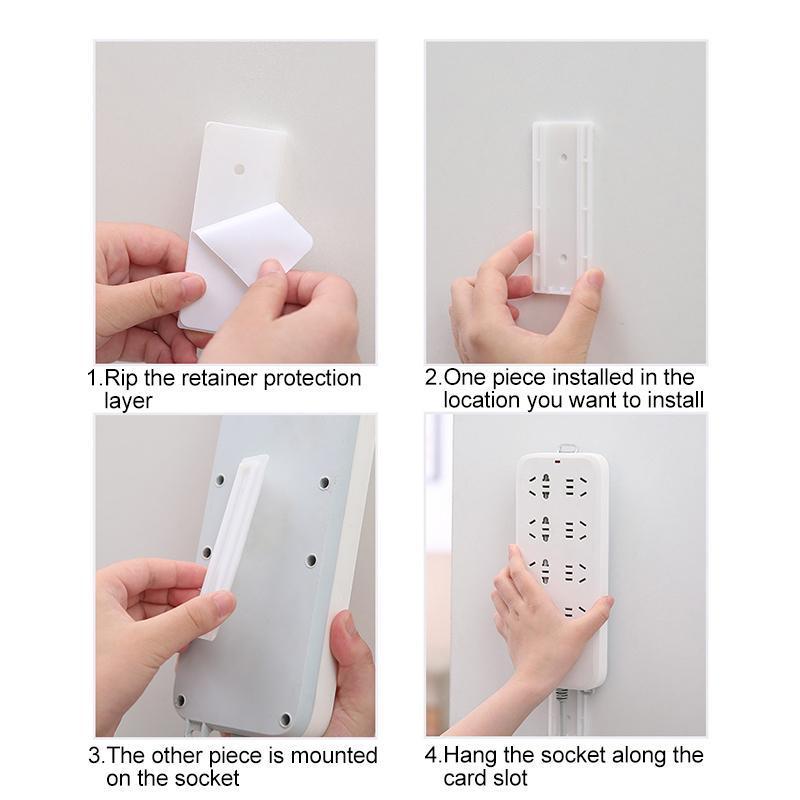 1.Rip the retainer protection layer

2.One piece installed in the location you want to install

3.The other piece is mounted on the socket

4.Hang the socket along the card slot