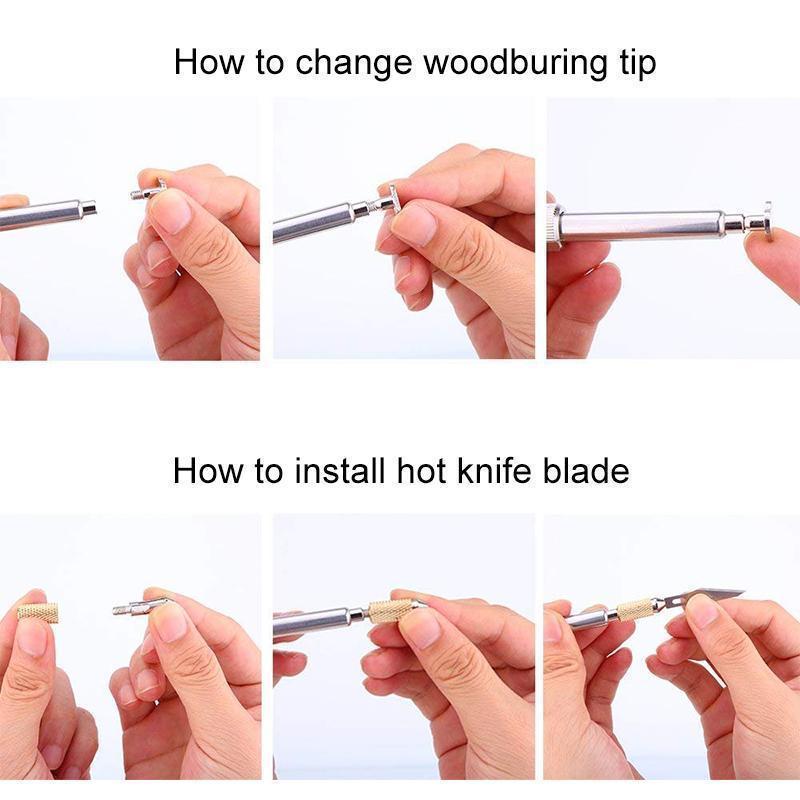 How to change woodburing tip

How to install hot knife blade