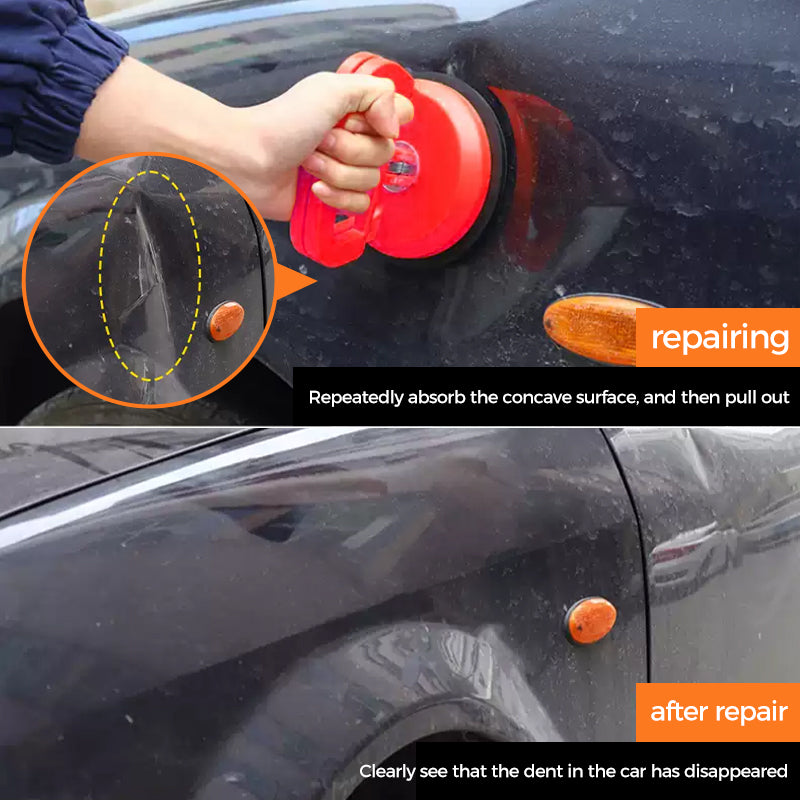 repairing

Repeatedly absorb the concave surface, and then pull out

after repair

Clearly see that the dent in the car has disappeared