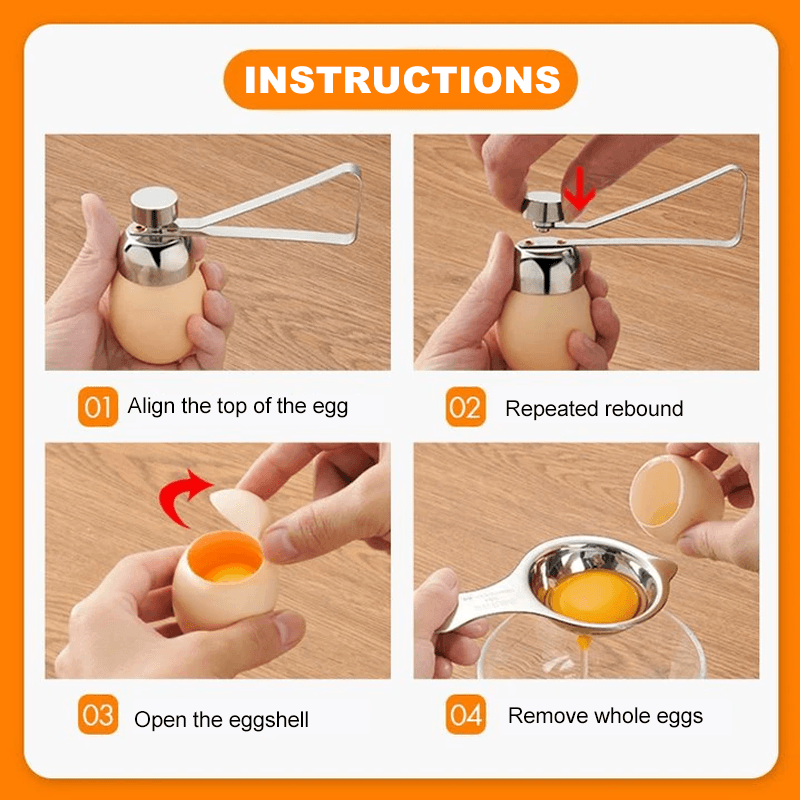 INSTRUCTIONS

01 Align the top of the egg

02 Repeated rebound

03 Open the eggshell

04 Remove whole eggs