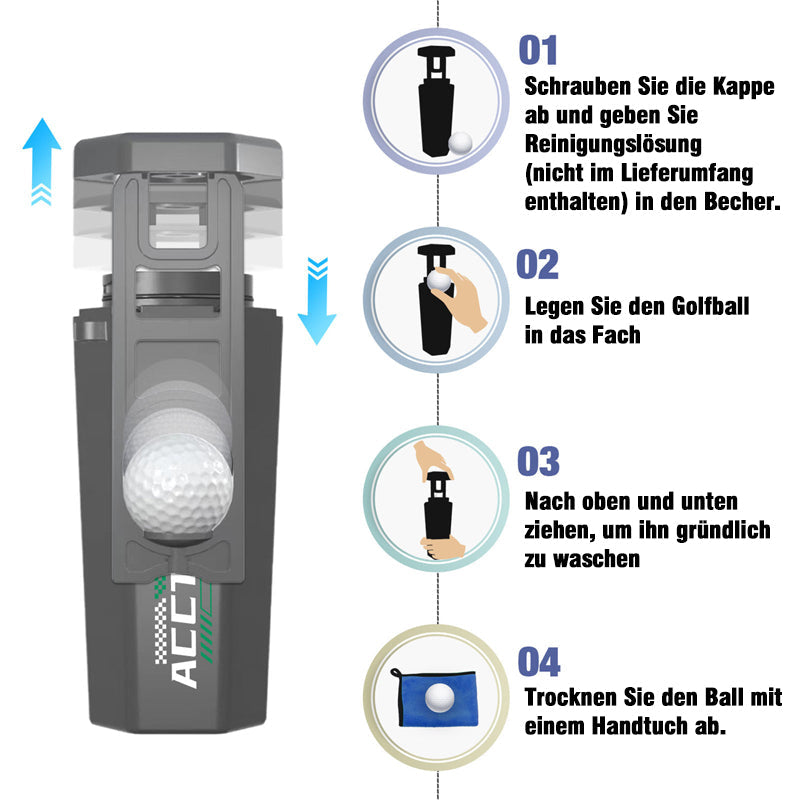 ACCT

01
Schrauben Sie die Kappe ab und geben Sie Reinigungslösung (nicht im Lieferumfang enthalten) in den Becher.

02
Legen Sie den Golfball in das Fach

03
Nach oben und unten ziehen, um ihn gründlich zu waschen

04
Trocknen Sie den Ball mit einem Handtuch ab.