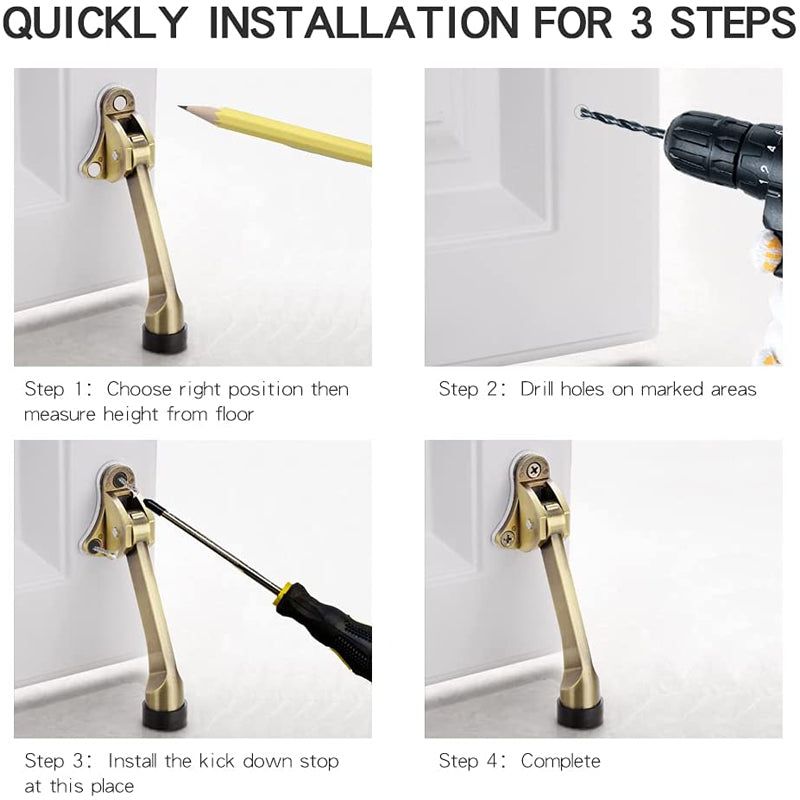 QUICKLY INSTALLATION FOR 3 STEPS

Step 1: Choose right position then measure height from floor

Step 2: Drill holes on marked areas

Step 3: Install the kick down stop at this place

Step 4: Complete