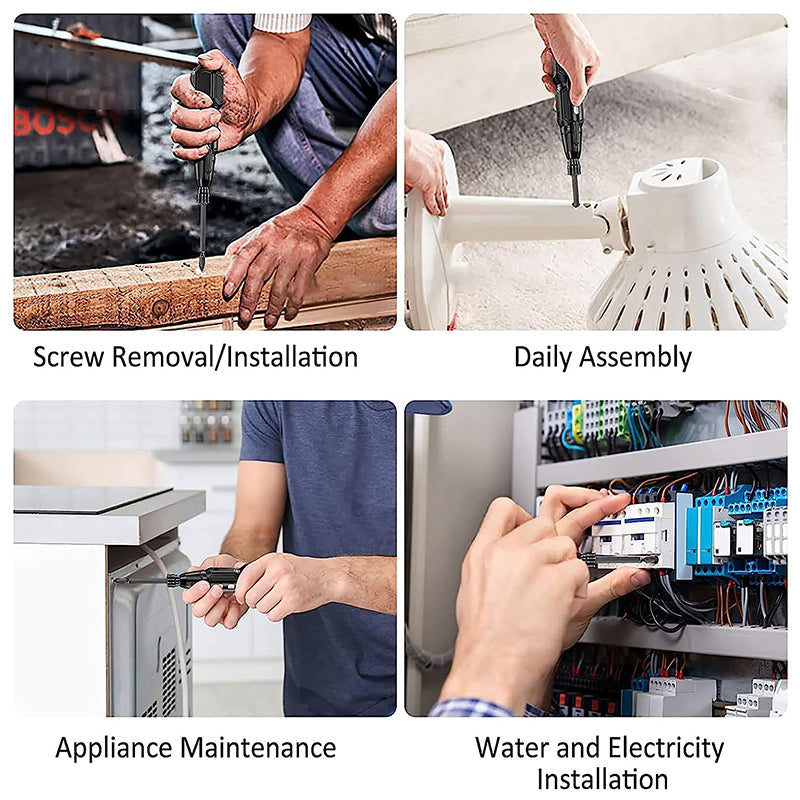 BOSCH

Screw Removal/Installation

Daily Assembly

Appliance Maintenance

Water and Electricity Installation