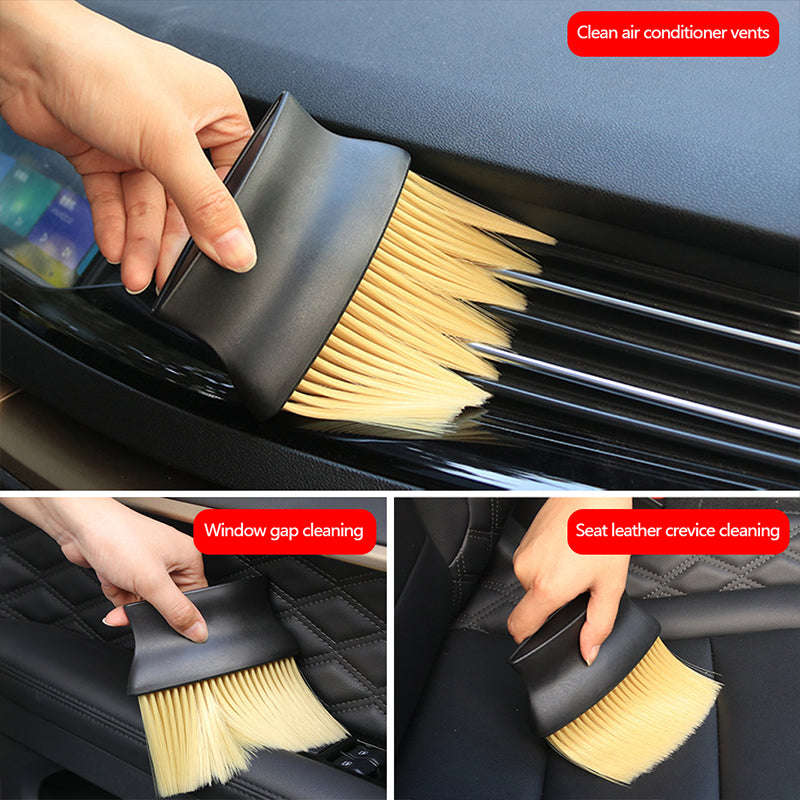 Clean air conditioner vents

Window gap cleaning

Seat leather crevice cleaning