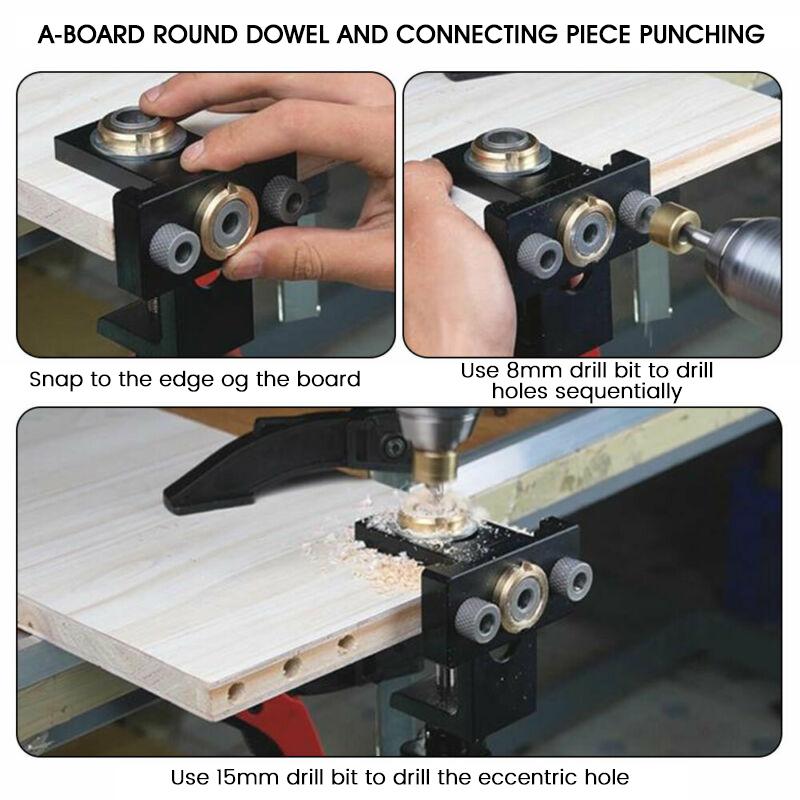 A-BOARD ROUND DOWEL AND CONNECTING PIECE PUNCHING

Snap to the edge og the board

Use 8mm drill bit to drill holes sequentially

Use 15mm drill bit to drill the eccentric hole