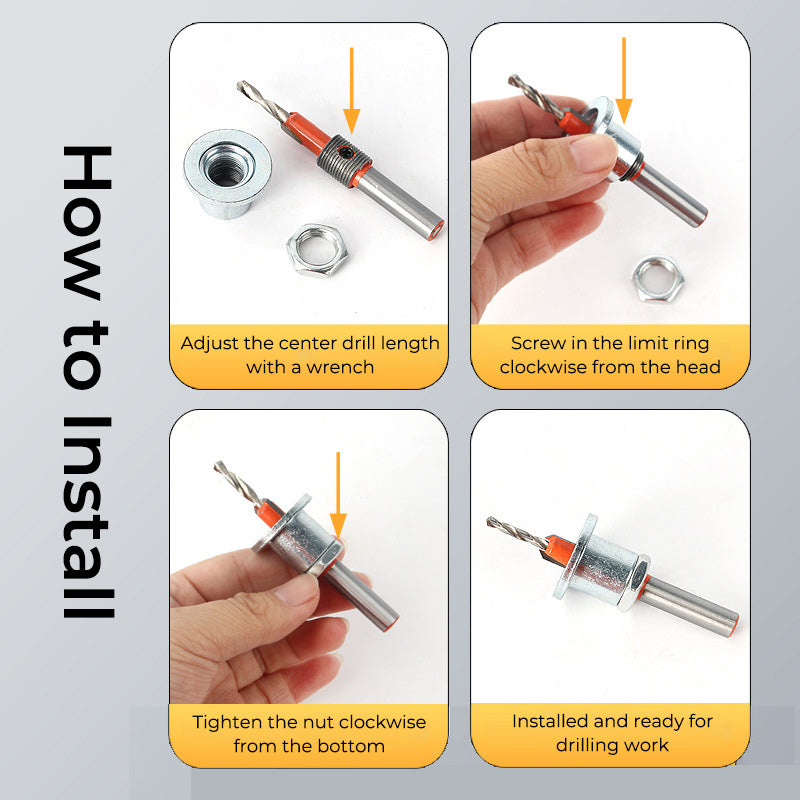 How to Install

Adjust the center drill length with a wrench

Screw in the limit ring clockwise from the head

Tighten the nut clockwise from the bottom

Installed and ready for drilling work