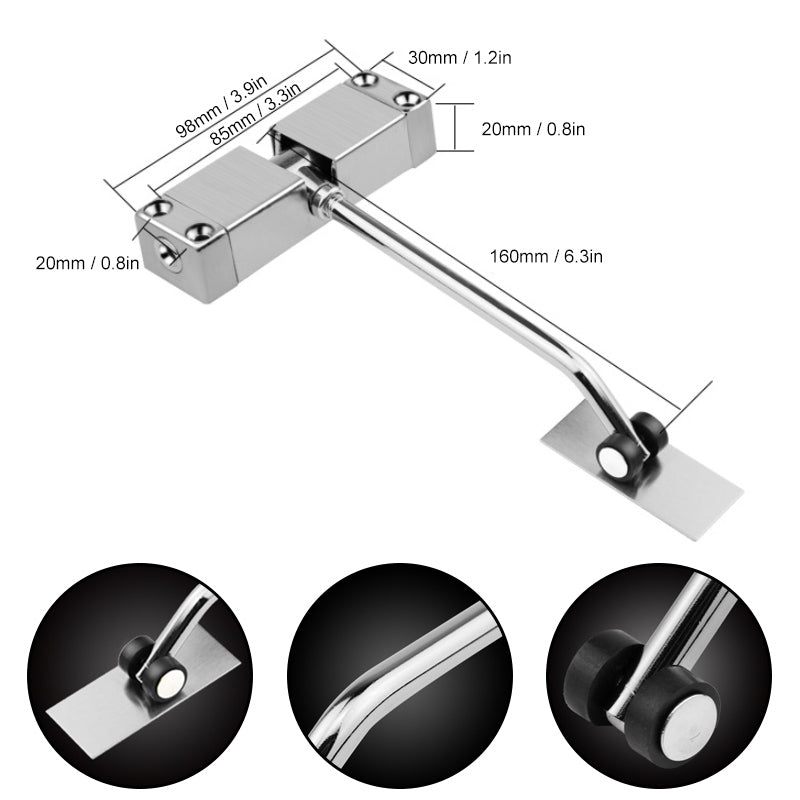 30mm / 1.2in
98mm / 3.9in
85mm / 3.3in
20mm / 0.8in
20mm / 0.8in
160mm / 6.3in