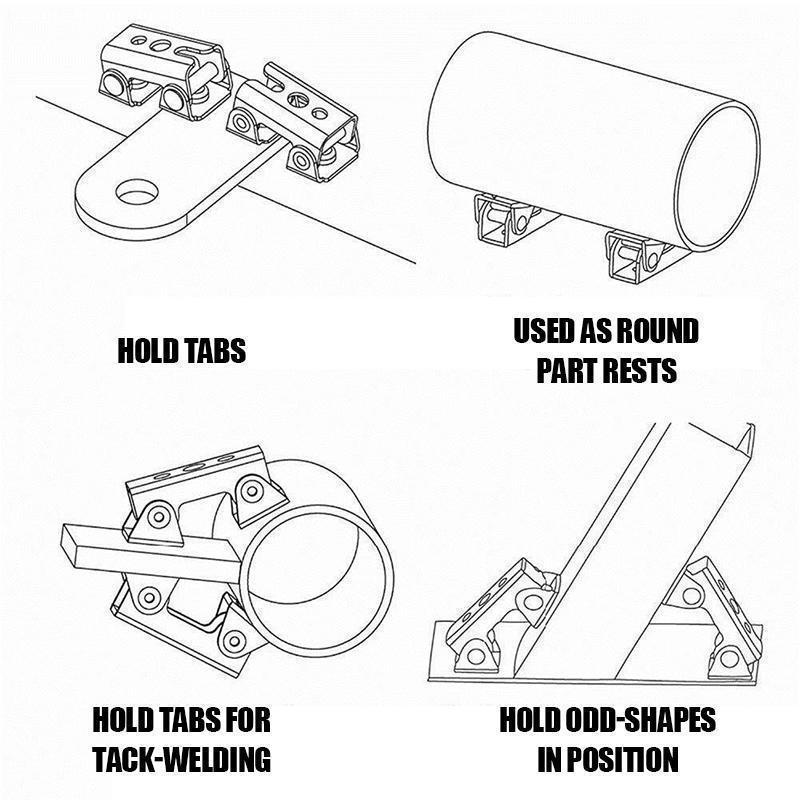 HOLD TABS

USED AS ROUND PART RESTS

HOLD TABS FOR TACK-WELDING

HOLD ODD-SHAPES IN POSITION