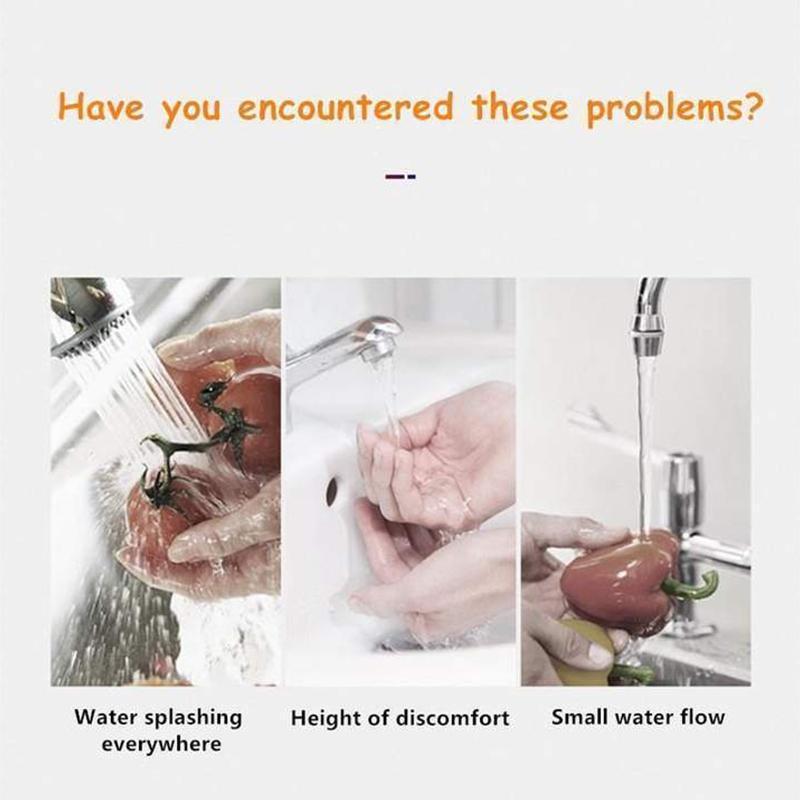 Have you encountered these problems?

Water splashing everywhere

Height of discomfort

Small water flow