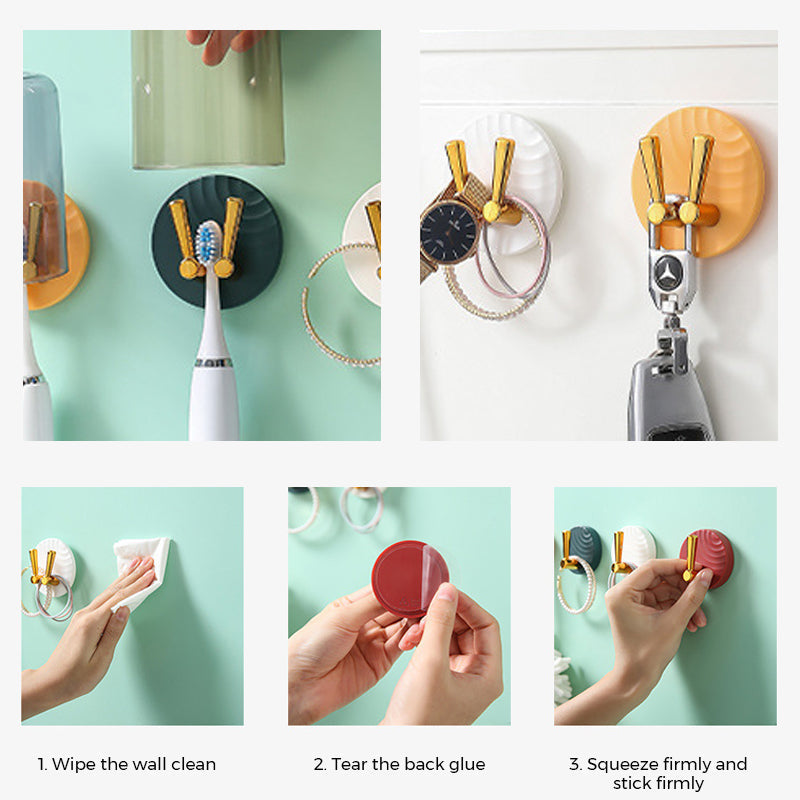 1. Wipe the wall clean

2. Tear the back glue

3. Squeeze firmly and stick firmly