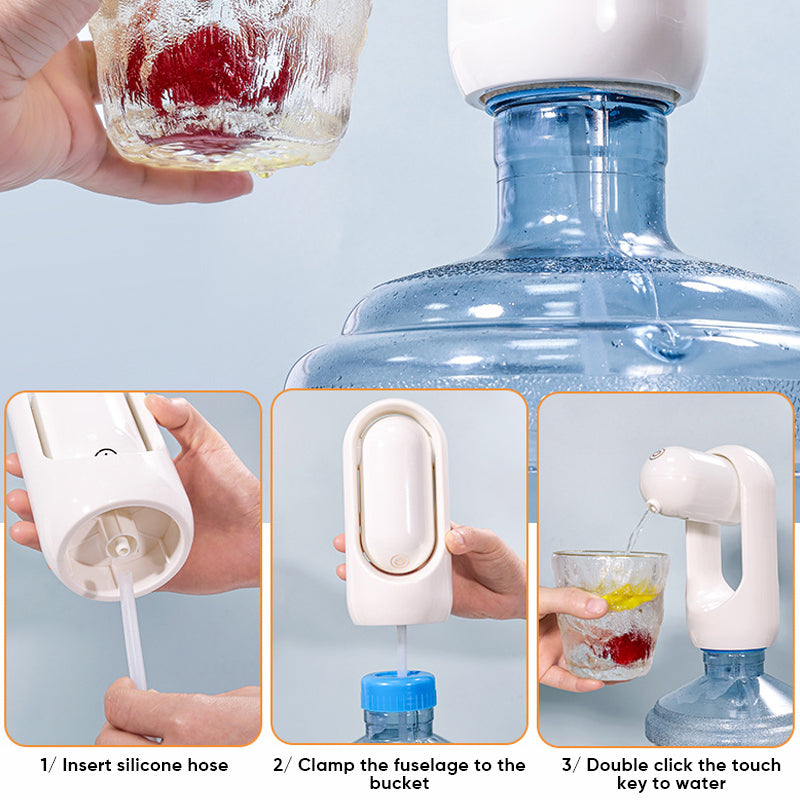 1/ Insert silicone hose

2/ Clamp the fuselage to the bucket

3/ Double click the touch key to water