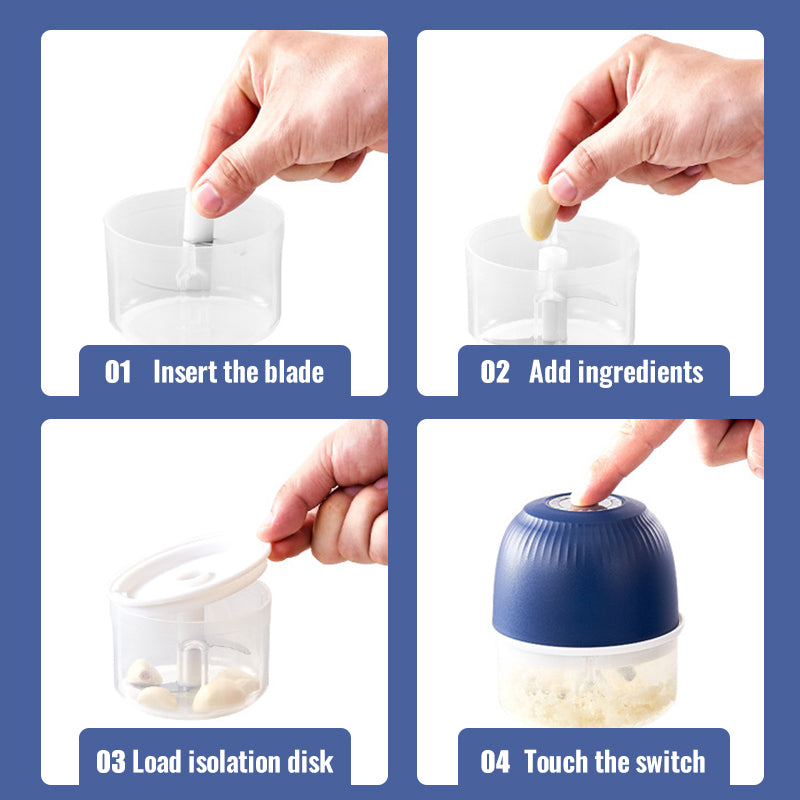 01 Insert the blade

02 Add ingredients

03 Load isolation disk

04 Touch the switch