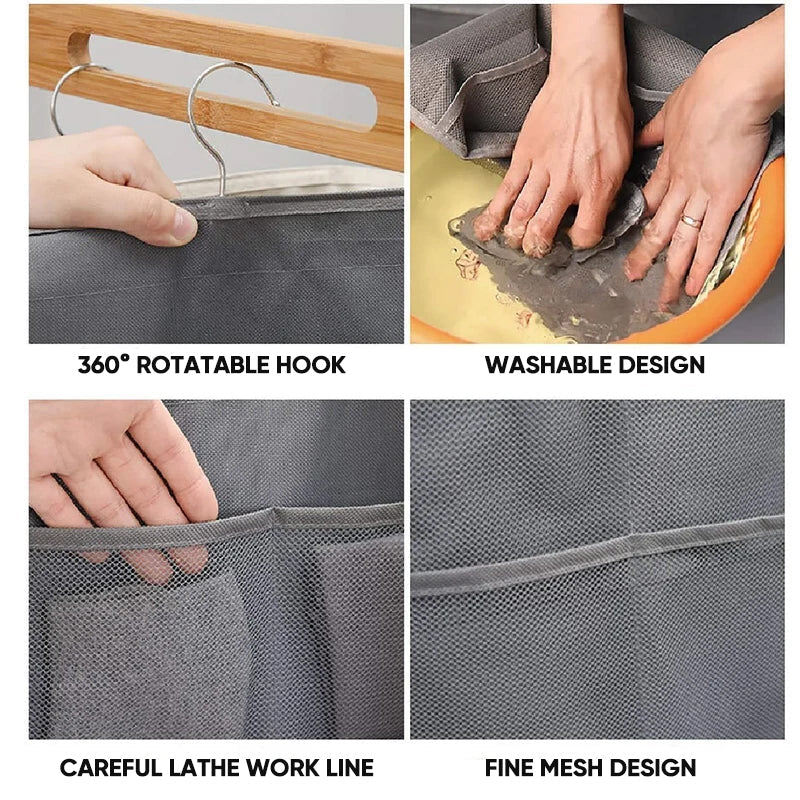 360° ROTATABLE HOOK

WASHABLE DESIGN

CAREFUL LATHE WORK LINE

FINE MESH DESIGN