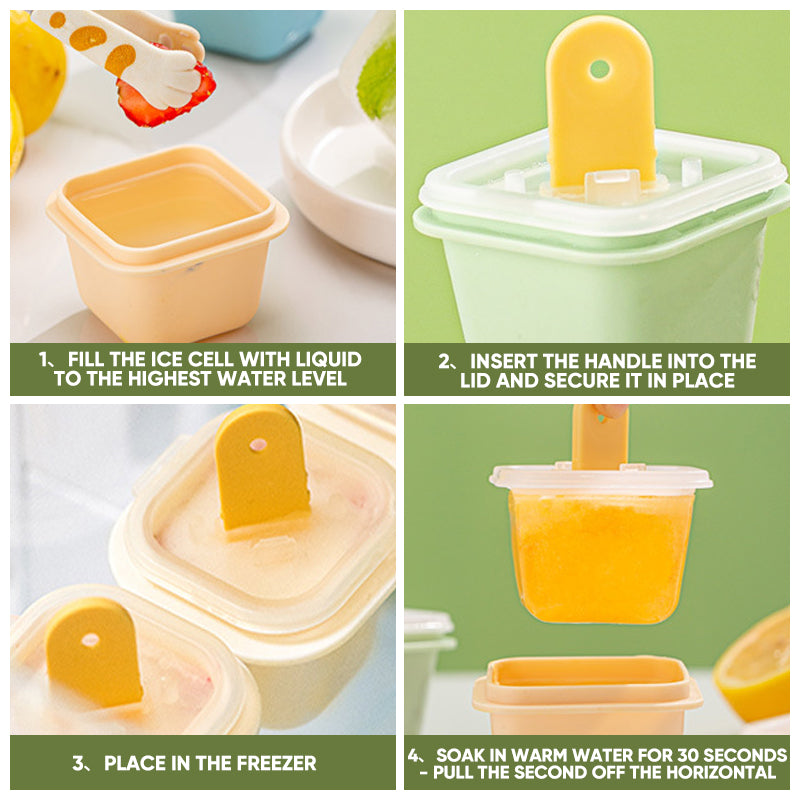 1、FILL THE ICE CELL WITH LIQUID TO THE HIGHEST WATER LEVEL

2、INSERT THE HANDLE INTO THE LID AND SECURE IT IN PLACE

3、PLACE IN THE FREEZER

4、SOAK IN WARM WATER FOR 30 SECONDS - PULL THE SECOND OFF THE HORIZONTAL