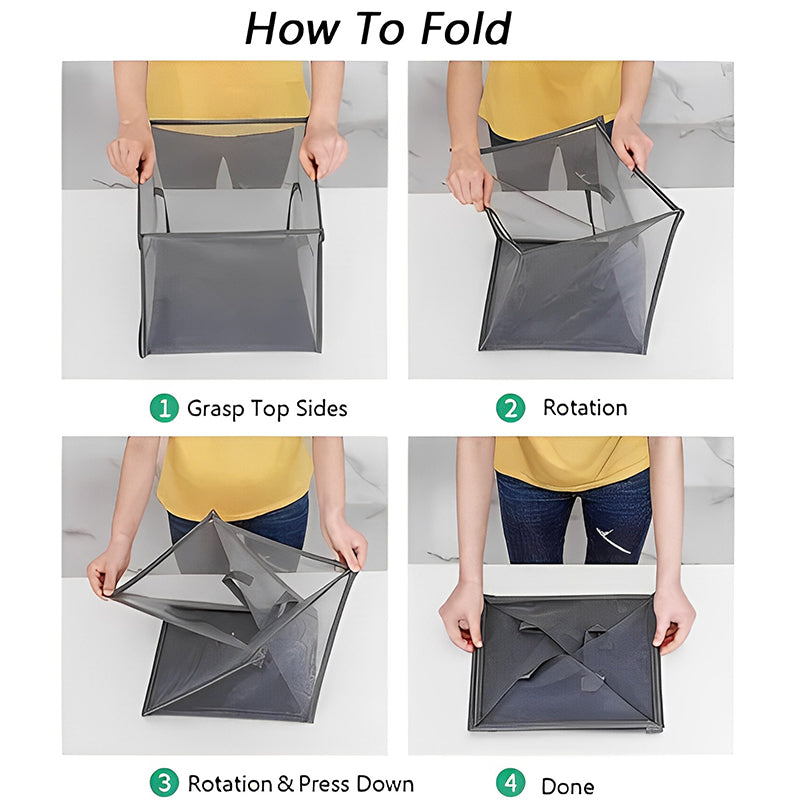 How To Fold

1 Grasp Top Sides

2 Rotation

3 Rotation & Press Down

4 Done