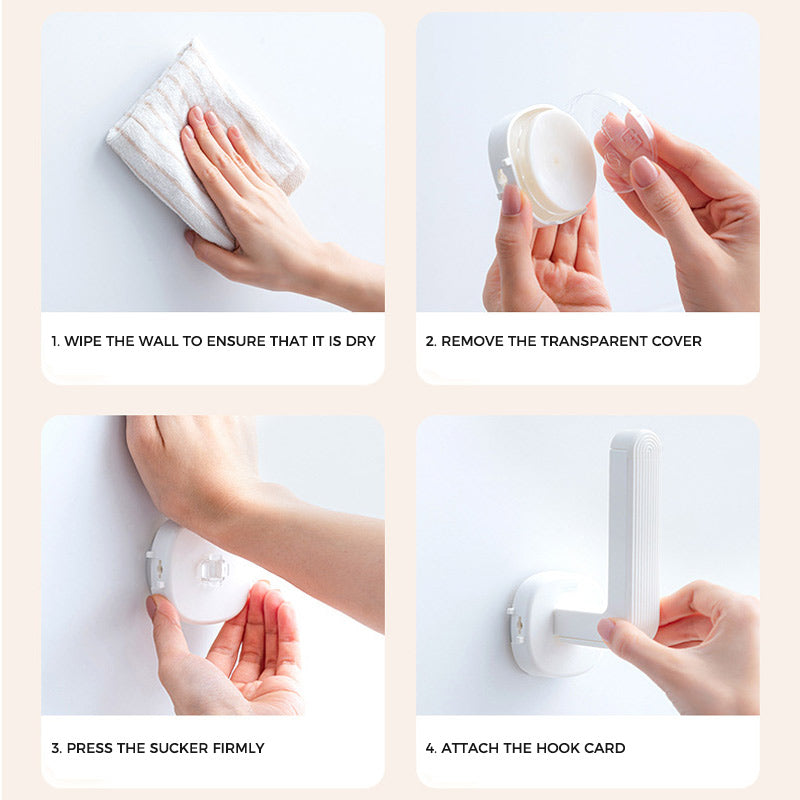 1. WIPE THE WALL TO ENSURE THAT IT IS DRY

2. REMOVE THE TRANSPARENT COVER

3. PRESS THE SUCKER FIRMLY

4. ATTACH THE HOOK CARD