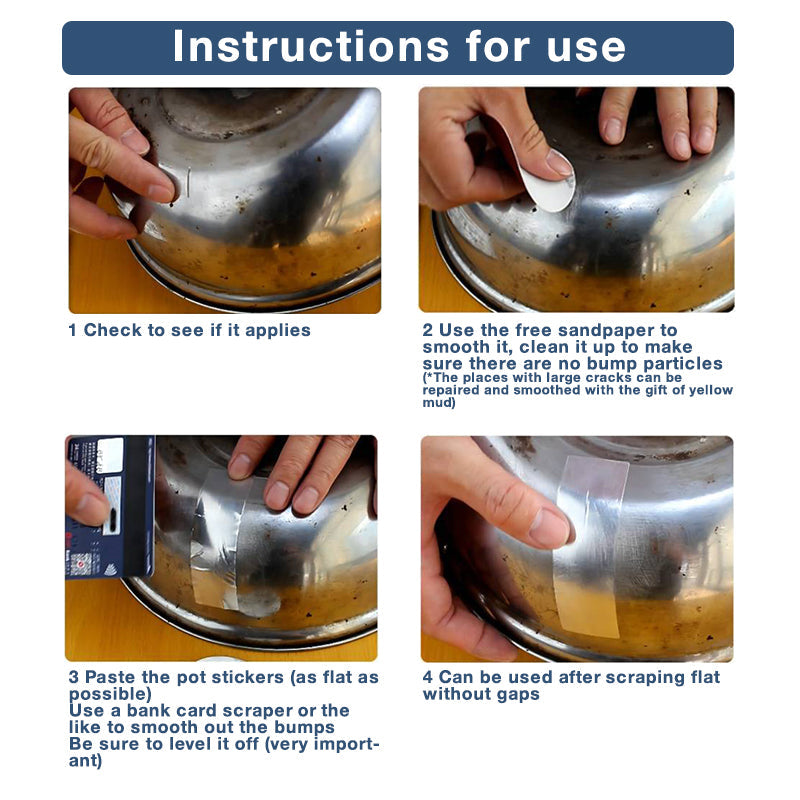 Instructions for use

1 Check to see if it applies

2 Use the free sandpaper to smooth it, clean it up to make sure there are no bump particles
(*The places with large cracks can be repaired and smoothed with the gift of yellow mud)

3 Paste the pot stickers (as flat as possible)
Use a bank card scraper or the like to smooth out the bumps
Be sure to level it off (very important)

4 Can be used after scraping flat without gaps