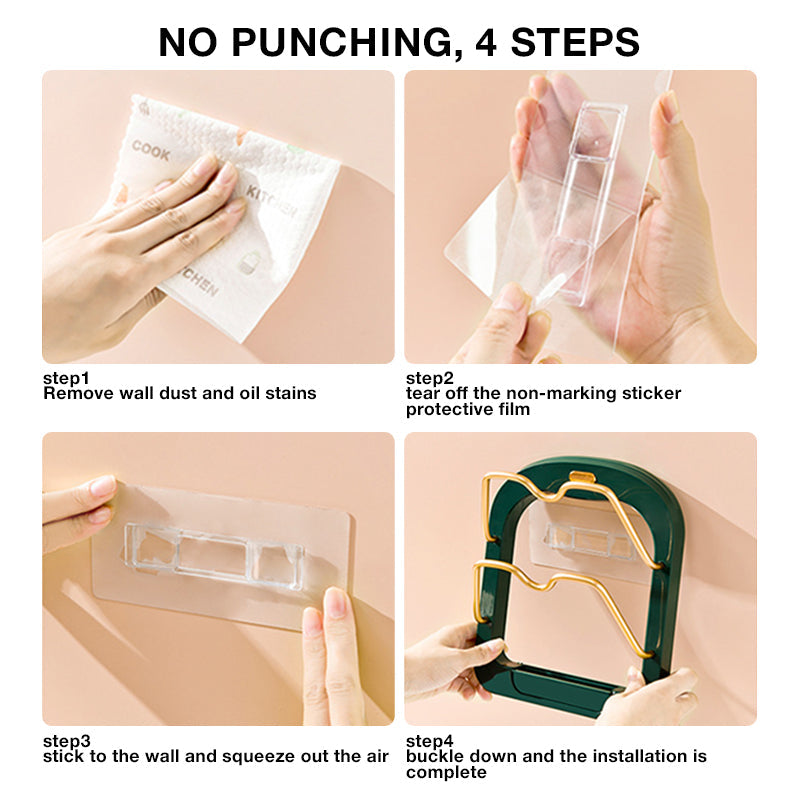 NO PUNCHING, 4 STEPS

COOK
KITCHEN
KITCHEN

step1
Remove wall dust and oil stains

step2
tear off the non-marking sticker protective film

step3
stick to the wall and squeeze out the air

step4
buckle down and the installation is complete