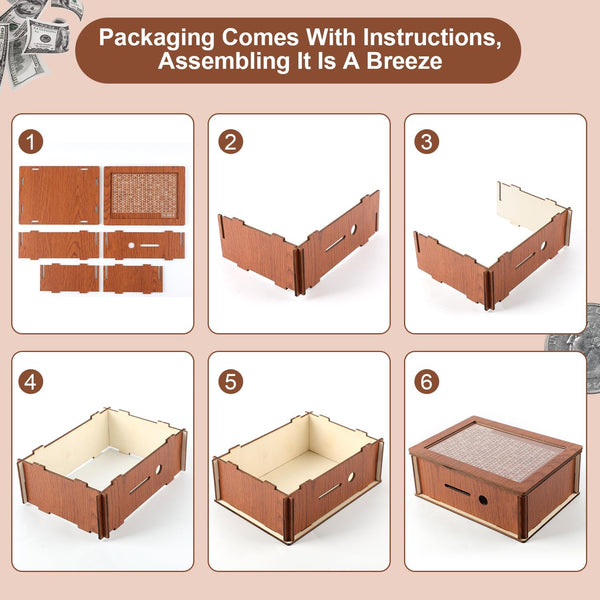 Packaging Comes With Instructions, Assembling It Is A Breeze

1

2

3

4

5

6